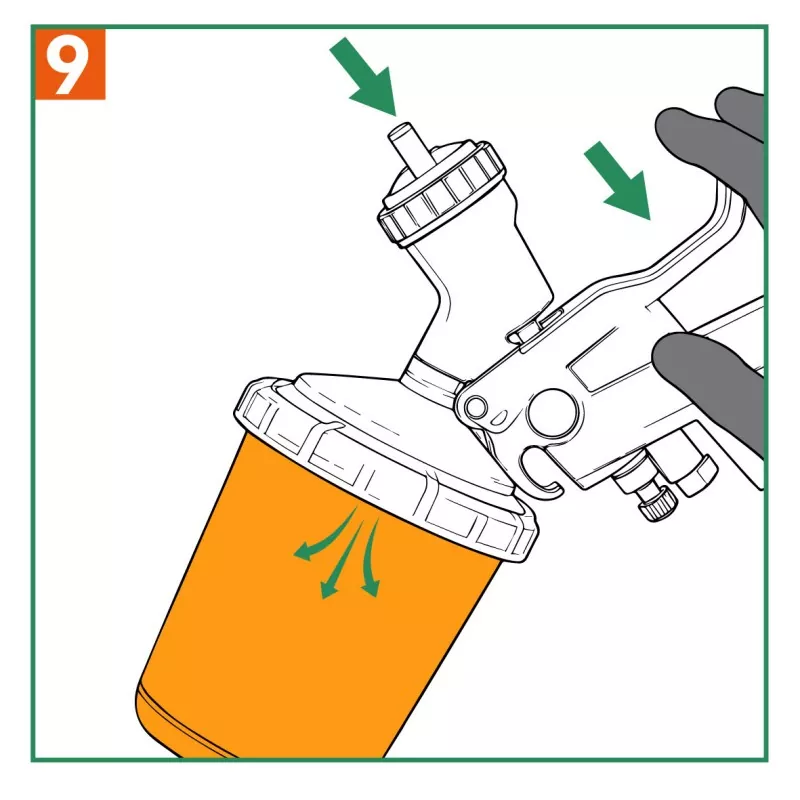 9