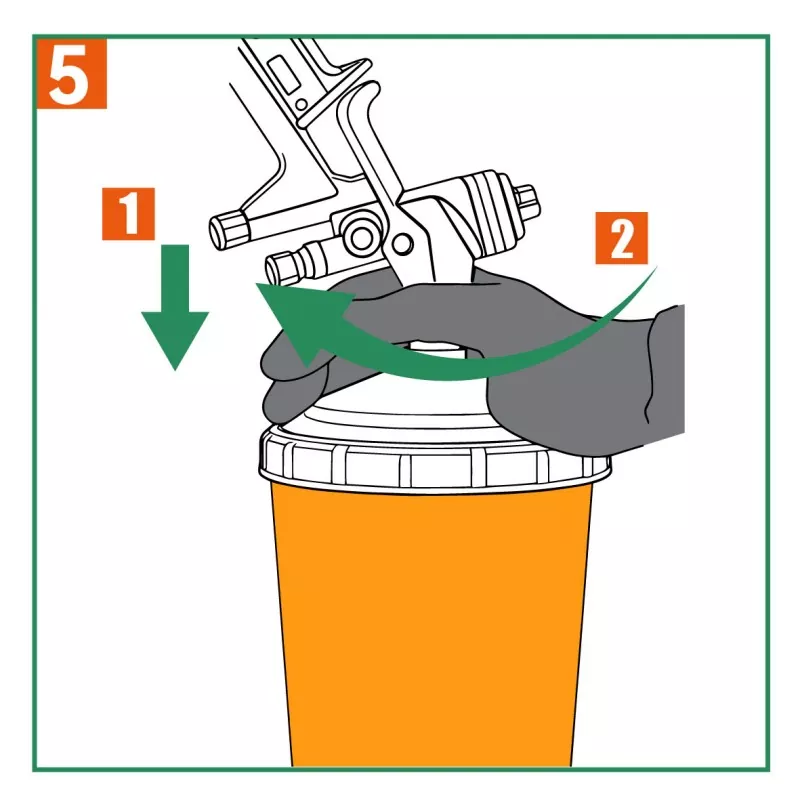 5

1

2